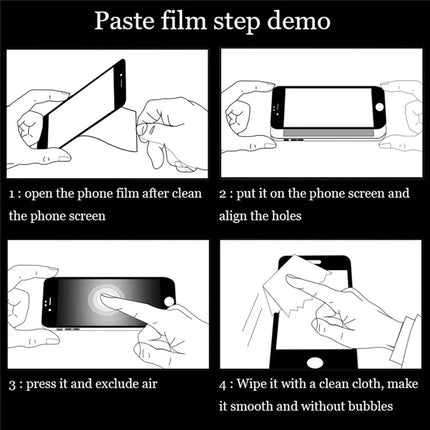 Paste film step demo

1 : open the phone film after clean the phone screen

2 : put it on the phone screen and align the holes

3 : press it and exclude air

4 : Wipe it with a clean cloth, make it smooth and without bubbles