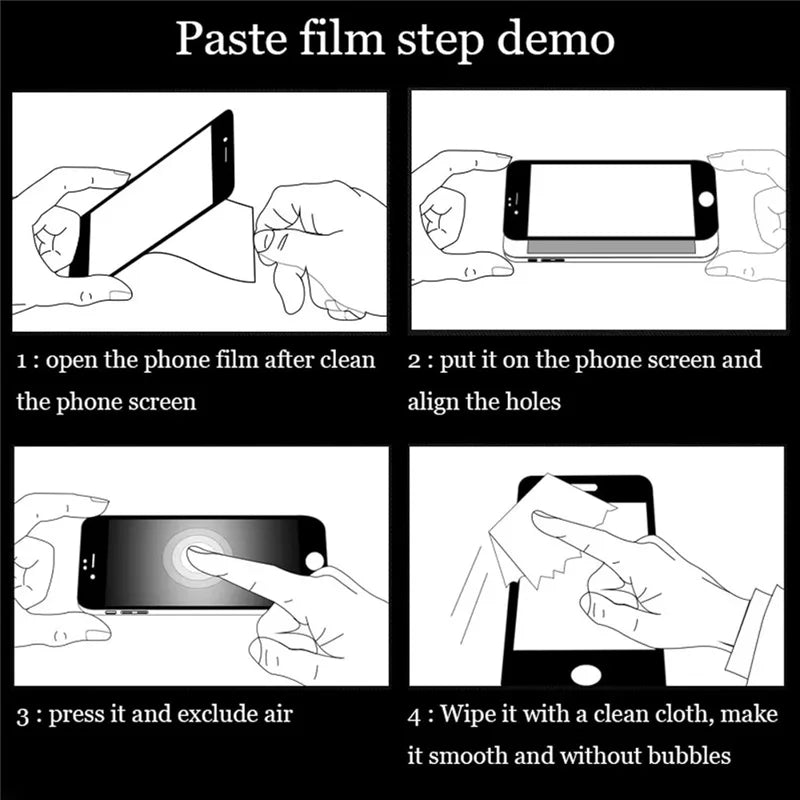 Paste film step demo

1 : open the phone film after clean the phone screen

2 : put it on the phone screen and align the holes

3 : press it and exclude air

4 : Wipe it with a clean cloth, make it smooth and without bubbles